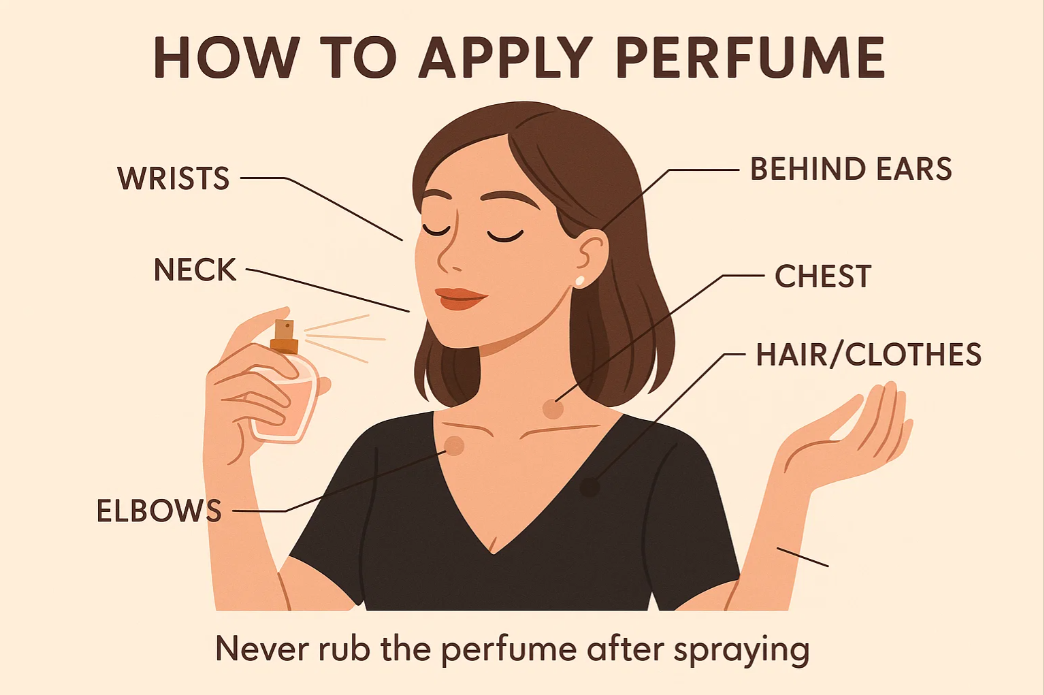 HOW TO APPLY PERFUME

WRISTS

NECK

ELBOWS

BEHIND EARS

CHEST

HAIR/CLOTHES

Never rub the perfume after spraying